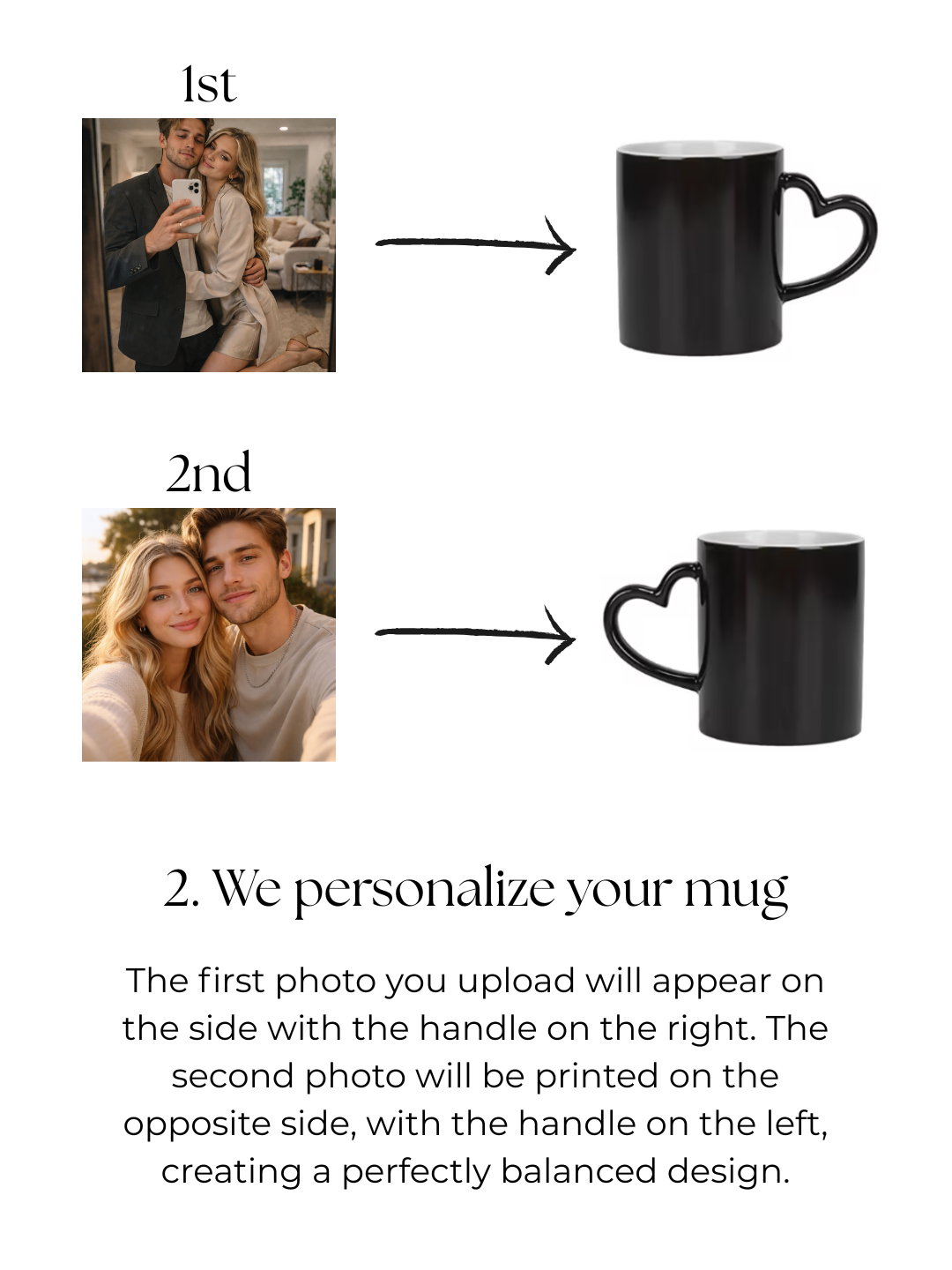 1st

2nd

2. We personalize your mug

The first photo you upload will appear on the side with the handle on the right. The second photo will be printed on the opposite side, with the handle on the left, creating a perfectly balanced design.